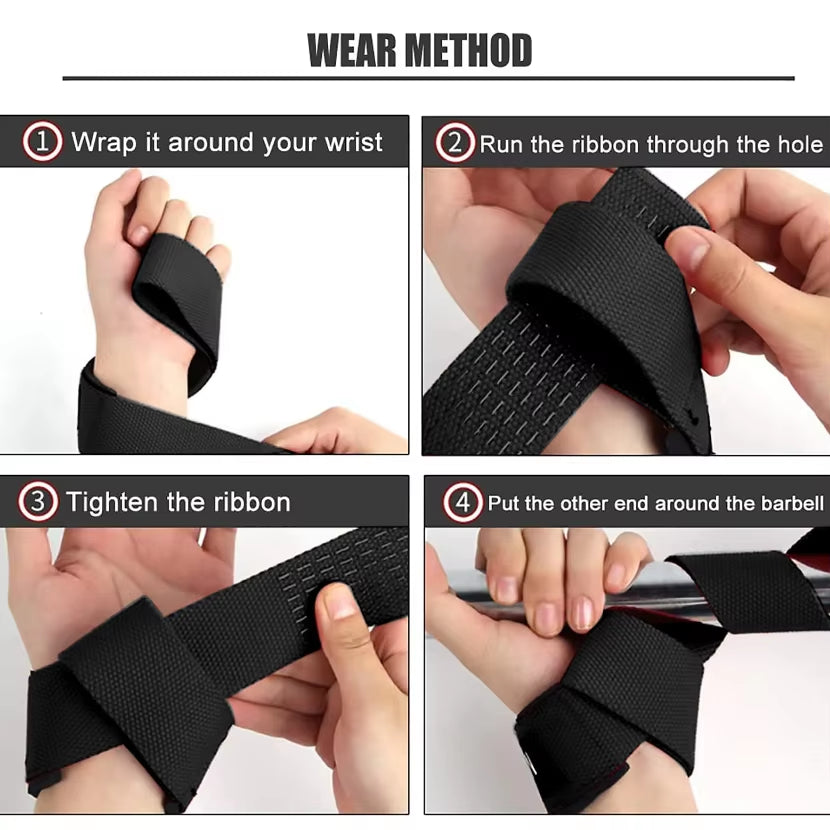 WEAR METHOD

1 Wrap it around your wrist

2 Run the ribbon through the hole

3 Tighten the ribbon

4 Put the other end around the barbell